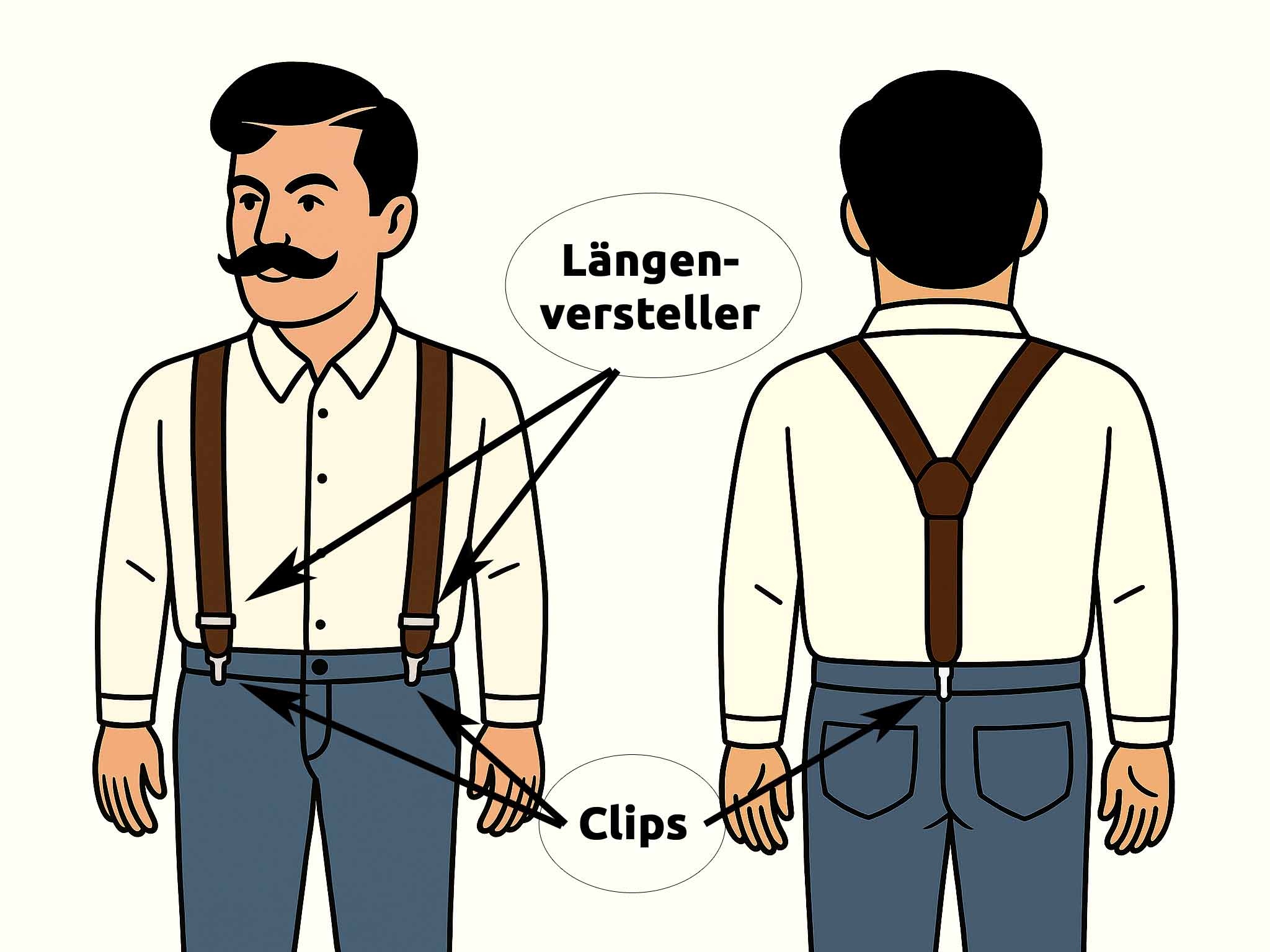 Längenversteller

Clips